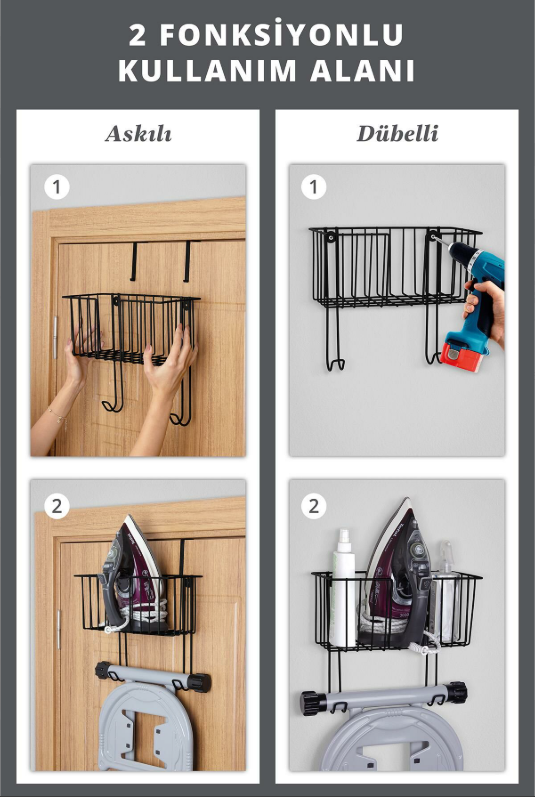 2 FONKSİYONLU KULLANIM ALANI

Askılı

1

2

Dübelli

1

2